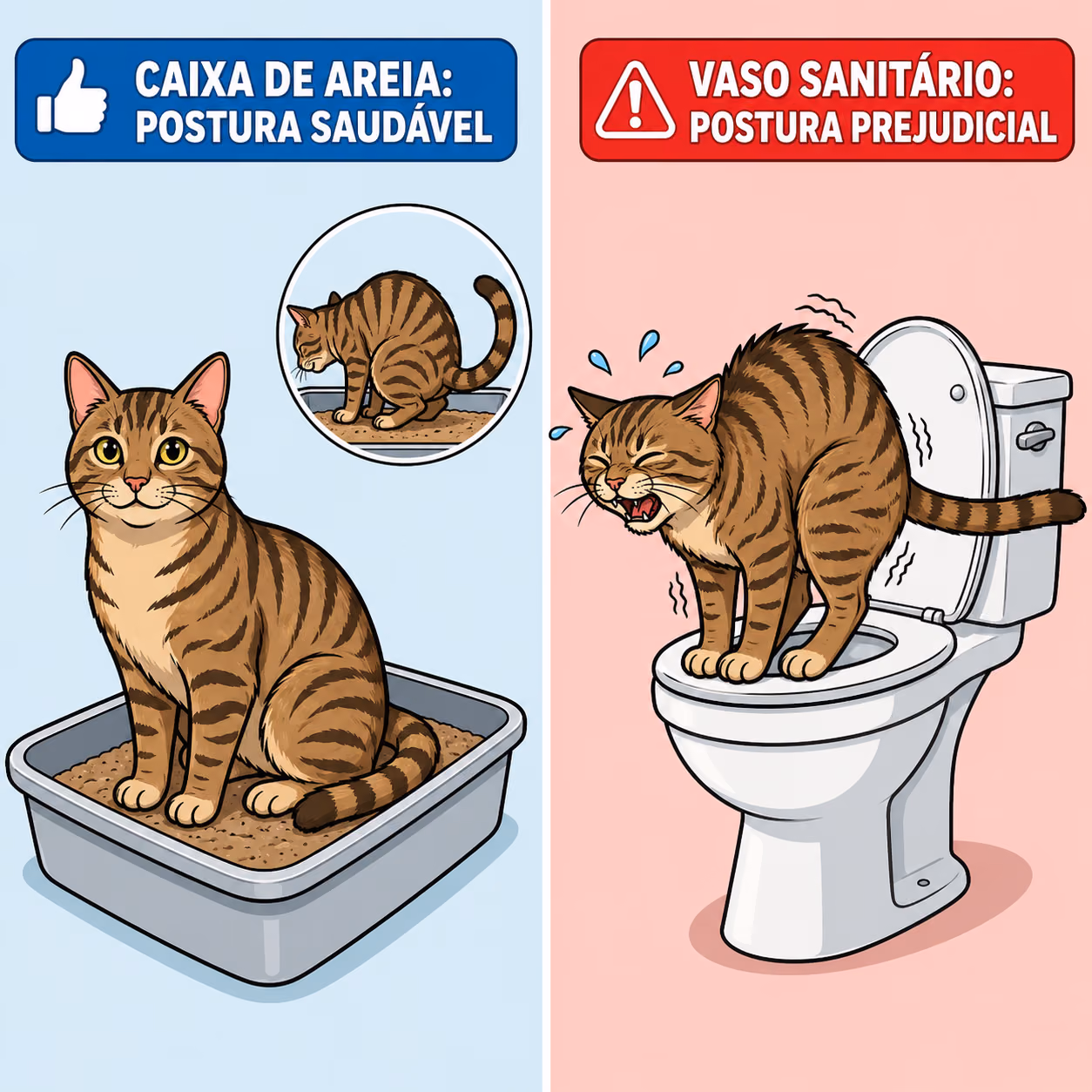 CAIXA DE AREIA: POSTURA SAUDÁVEL

VASO SANITÁRIO: POSTURA PREJUDICIAL