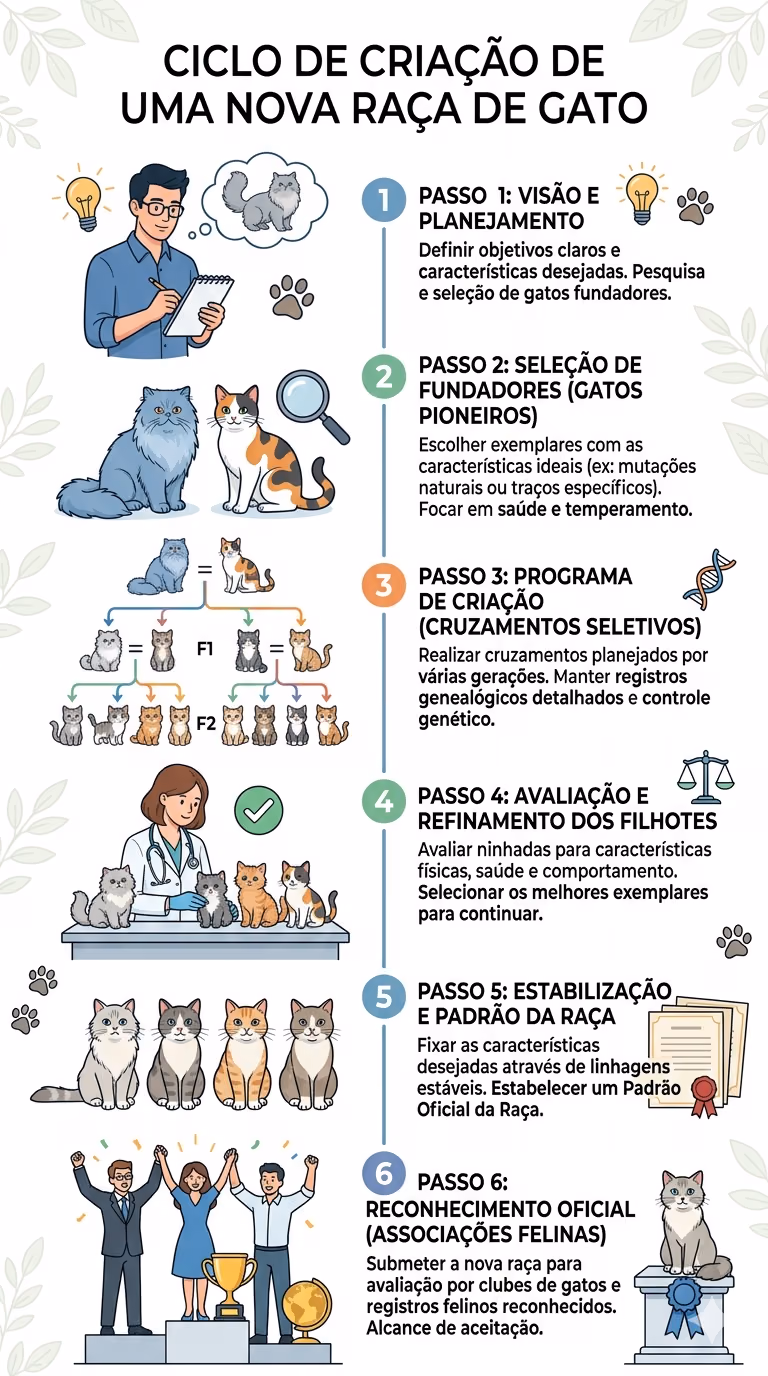 CICLO DE CRIAÇÃO DE UMA NOVA RAÇA DE GATO

1 PASSO 1: VISÃO E PLANEJAMENTO
Definir objetivos claros e características desejadas. Pesquisa e seleção de gatos fundadores.

2 PASSO 2: SELEÇÃO DE FUNDADORES (GATOS PIONEIROS)
Escolher exemplares com as características ideais (ex: mutações naturais ou traços específicos). Focar em saúde e temperamento.

=
=
F1
=
F2

3 PASSO 3: PROGRAMA DE CRIAÇÃO (CRUZAMENTOS SELETIVOS)
Realizar cruzamentos planejados por várias gerações. Manter registros genealógicos detalhados e controle genético.

4 PASSO 4: AVALIAÇÃO E REFINAMENTO DOS FILHOTES
Avaliar ninhadas para características físicas, saúde e comportamento. Selecionar os melhores exemplares para continuar.

5 PASSO 5: ESTABILIZAÇÃO E PADRÃO DA RAÇA
Fixar as características desejadas através de linhagens estáveis. Estabelecer um Padrão Oficial da Raça.

6 PASSO 6: RECONHECIMENTO OFICIAL (ASSOCIAÇÕES FELINAS)
Submeter a nova raça para avaliação por clubes de gatos e registros felinos reconhecidos. Alcance de aceitação.