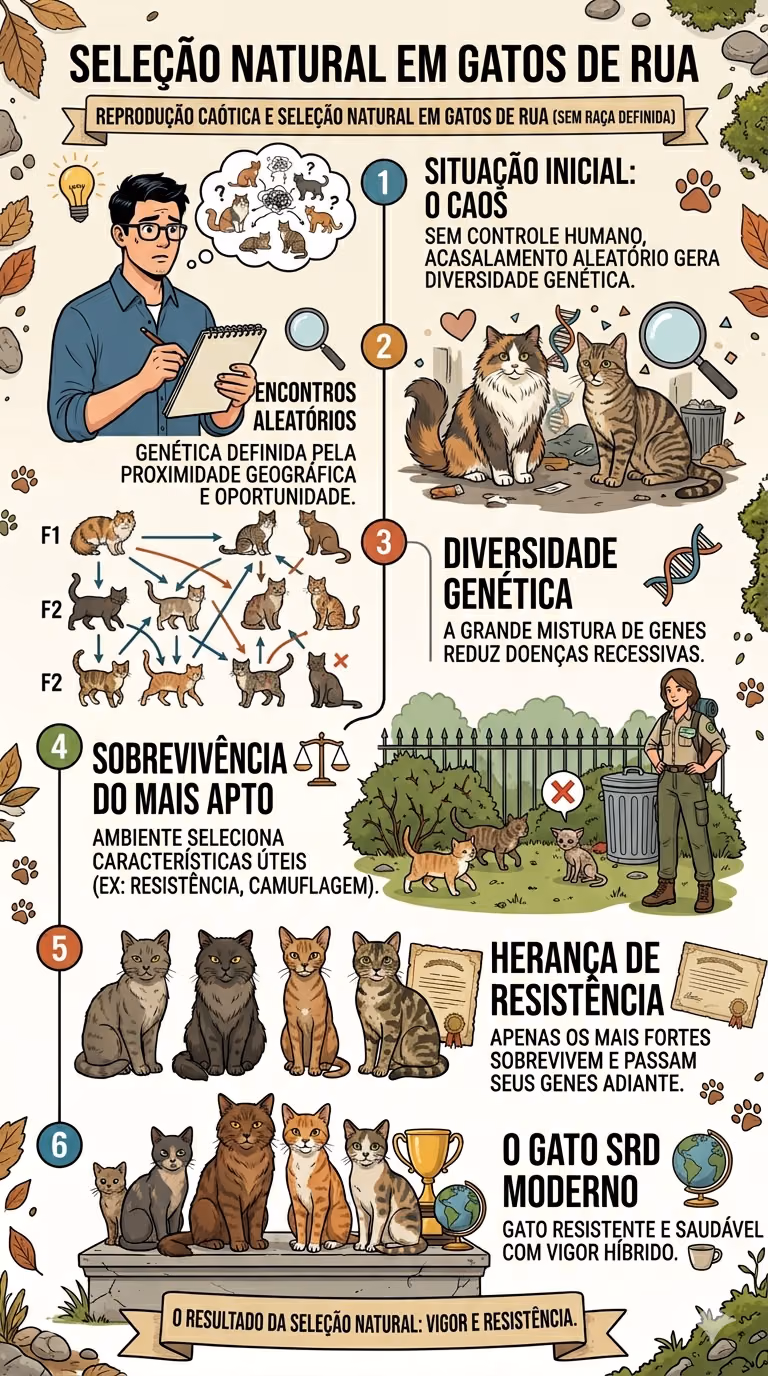 SELEÇÃO NATURAL EM GATOS DE RUA

REPRODUÇÃO CAÓTICA E SELEÇÃO NATURAL EM GATOS DE RUA (SEM RAÇA DEFINIDA)

1 SITUAÇÃO INICIAL: O CAOS
SEM CONTROLE HUMANO, ACASALAMENTO ALEATÓRIO GERA DIVERSIDADE GENÉTICA.

2 ENCONTROS ALEATÓRIOS
GENÉTICA DEFINIDA PELA PROXIMIDADE GEOGRÁFICA E OPORTUNIDADE.

F1
F2
F2

3 DIVERSIDADE GENÉTICA
A GRANDE MISTURA DE GENES REDUZ DOENÇAS RECESSIVAS.

4 SOBREVIVÊNCIA DO MAIS APTO
AMBIENTE SELECIONA CARACTERÍSTICAS ÚTEIS (EX: RESISTÊNCIA, CAMUFLAGEM).

5 HERANÇA DE RESISTÊNCIA
APENAS OS MAIS FORTES SOBREVIVEM E PASSAM SEUS GENES ADIANTE.

6 O GATO SRD MODERNO
GATO RESISTENTE E SAUDÁVEL COM VIGOR HÍBRIDO.

O RESULTADO DA SELEÇÃO NATURAL: VIGOR E RESISTÊNCIA.